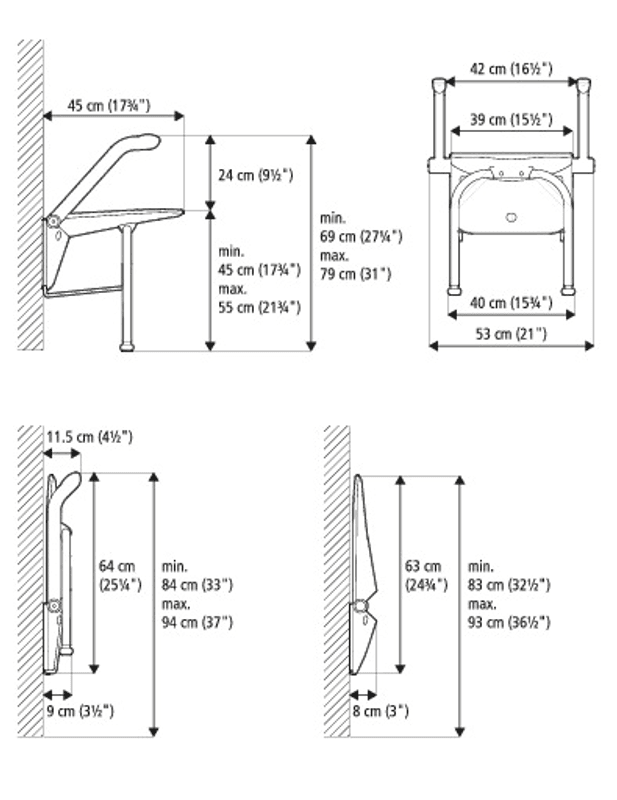 45 cm (17¾")

24 cm (9½")

min.
45 cm (17¾")
max.
55 cm (21¾")

min.
69 cm (27¼")
max.
79 cm (31")

42 cm (16½")

39 cm (15½")

40 cm (15¾")

53 cm (21")

11.5 cm (4½")

64 cm
(25¼")

min.
84 cm (33")
max.
94 cm (37")

9 cm (3½")

63 cm
(24¾")

min.
83 cm (32½")
max.
93 cm (36½")

8 cm (3")